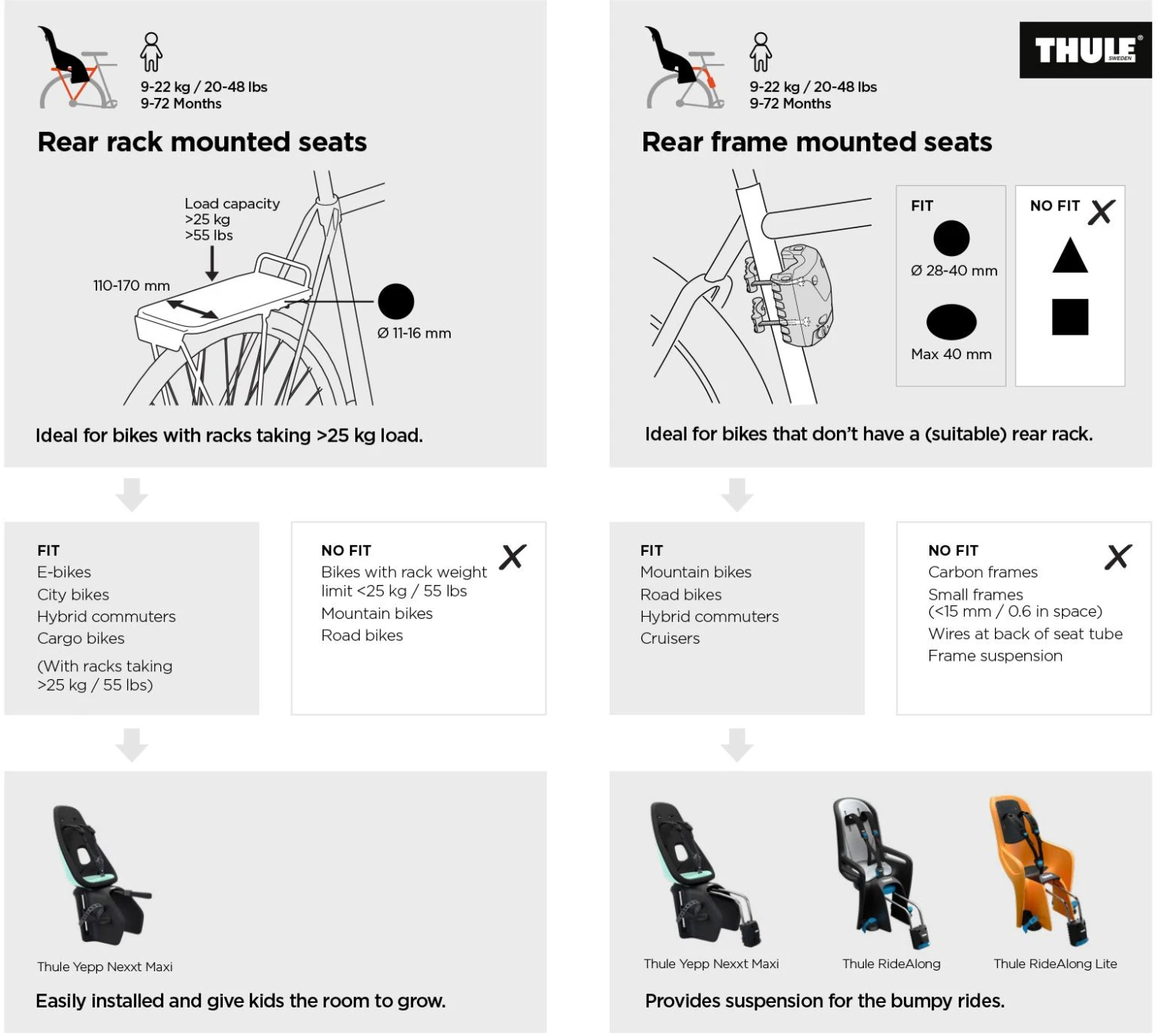 9-22 kg / 20-48 lbs
9-72 Months

Rear rack mounted seats

Load capacity
>25 kg
>55 lbs

110-170 mm

Ø 11-16 mm

Ideal for bikes with racks taking >25 kg load.

FIT
E-bikes
City bikes
Hybrid commuters
Cargo bikes
(With racks taking >25 kg / 55 lbs)

NO FIT
Bikes with rack weight limit <25 kg / 55 lbs
Mountain bikes
Road bikes

Thule Yepp Nexxt Maxi

Easily installed and give kids the room to grow.

THULE SWEDEN

9-22 kg / 20-48 lbs
9-72 Months

Rear frame mounted seats

FIT
Ø 28-40 mm
Max 40 mm

NO FIT

Ideal for bikes that don't have a (suitable) rear rack.

FIT
Mountain bikes
Road bikes
Hybrid commuters
Cruisers

NO FIT
Carbon frames
Small frames (<15 mm / 0.6 in space)
Wires at back of seat tube
Frame suspension

Thule Yepp Nexxt Maxi
Thule RideAlong
Thule RideAlong Lite

Provides suspension for the bumpy rides.